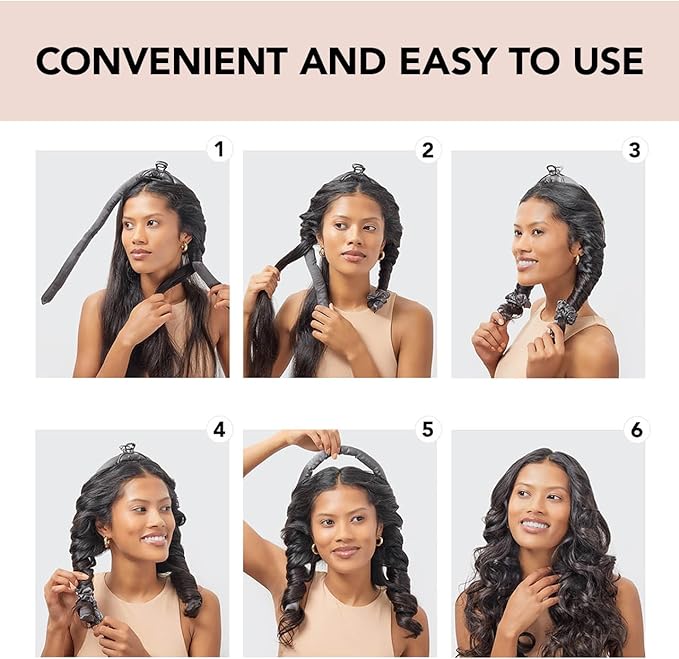 CONVENIENT AND EASY TO USE

1

2

3

4

5

6